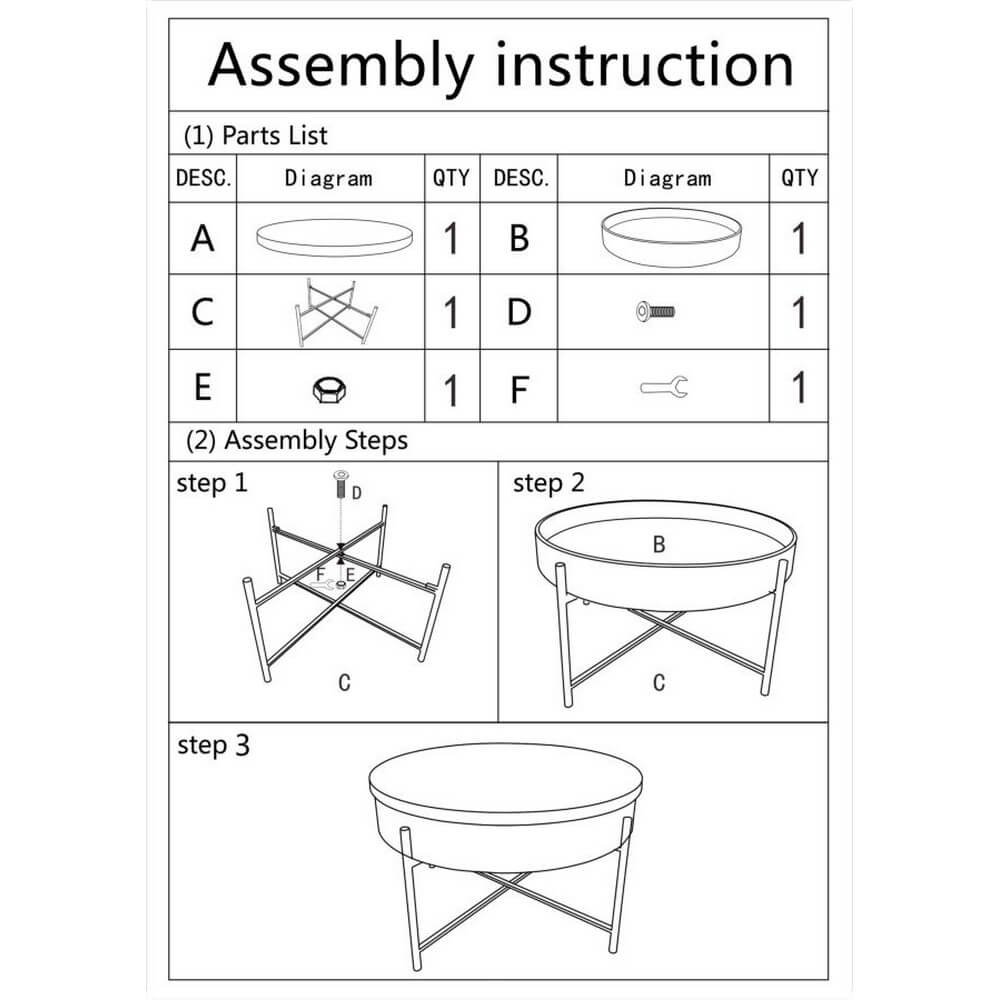 Assembly instruction

(1) Parts List

| DESC. | Diagram | QTY | DESC. | Diagram | QTY |
|---|---|---|---|---|---|
| A | | 1 | B | | 1 |
| C | | 1 | D | | 1 |
| E | | 1 | F | | 1 |

(2) Assembly Steps

step 1

D

F E

C

step 2

B

C

step 3