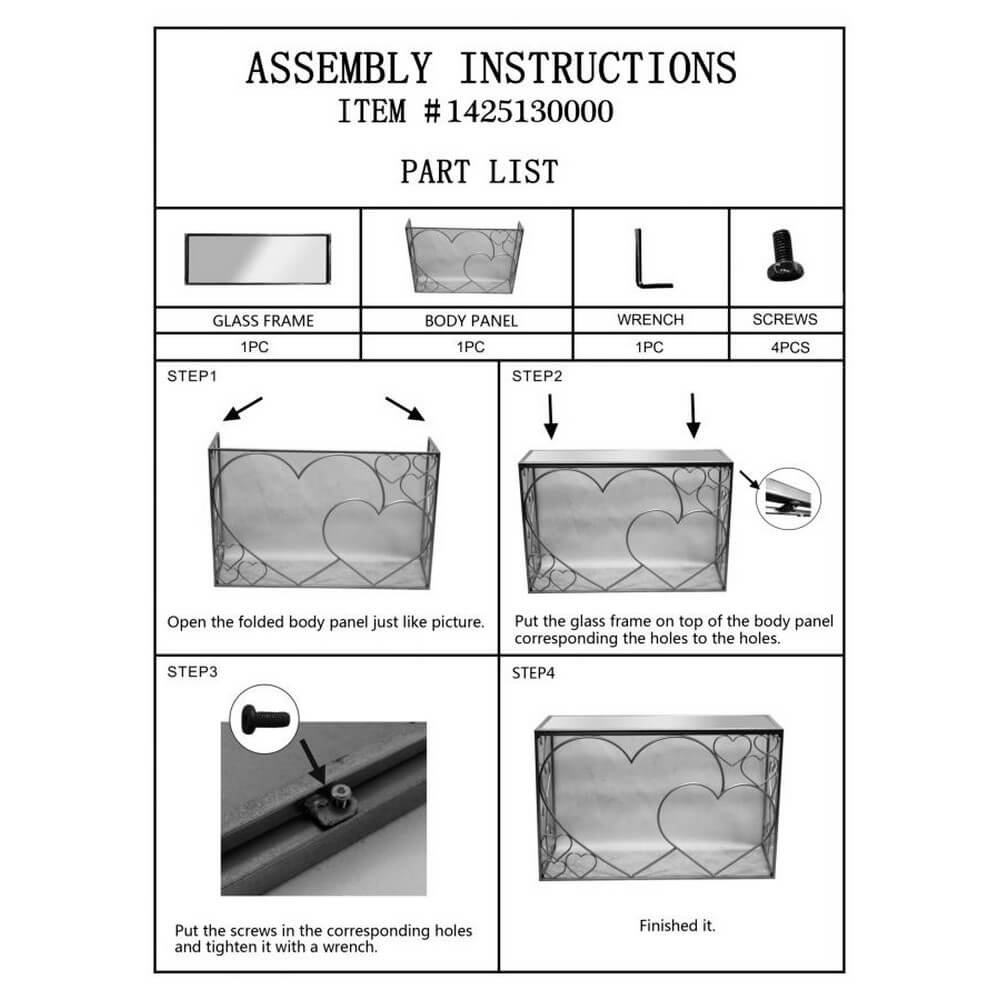 ASSEMBLY INSTRUCTIONS
ITEM #1425130000

PART LIST

| GLASS FRAME | BODY PANEL | WRENCH | SCREWS |
|---|---|---|---|
| 1PC | 1PC | 1PC | 4PCS |

STEP1

Open the folded body panel just like picture.

STEP2

Put the glass frame on top of the body panel corresponding the holes to the holes.

STEP3

Put the screws in the corresponding holes and tighten it with a wrench.

STEP4

Finished it.