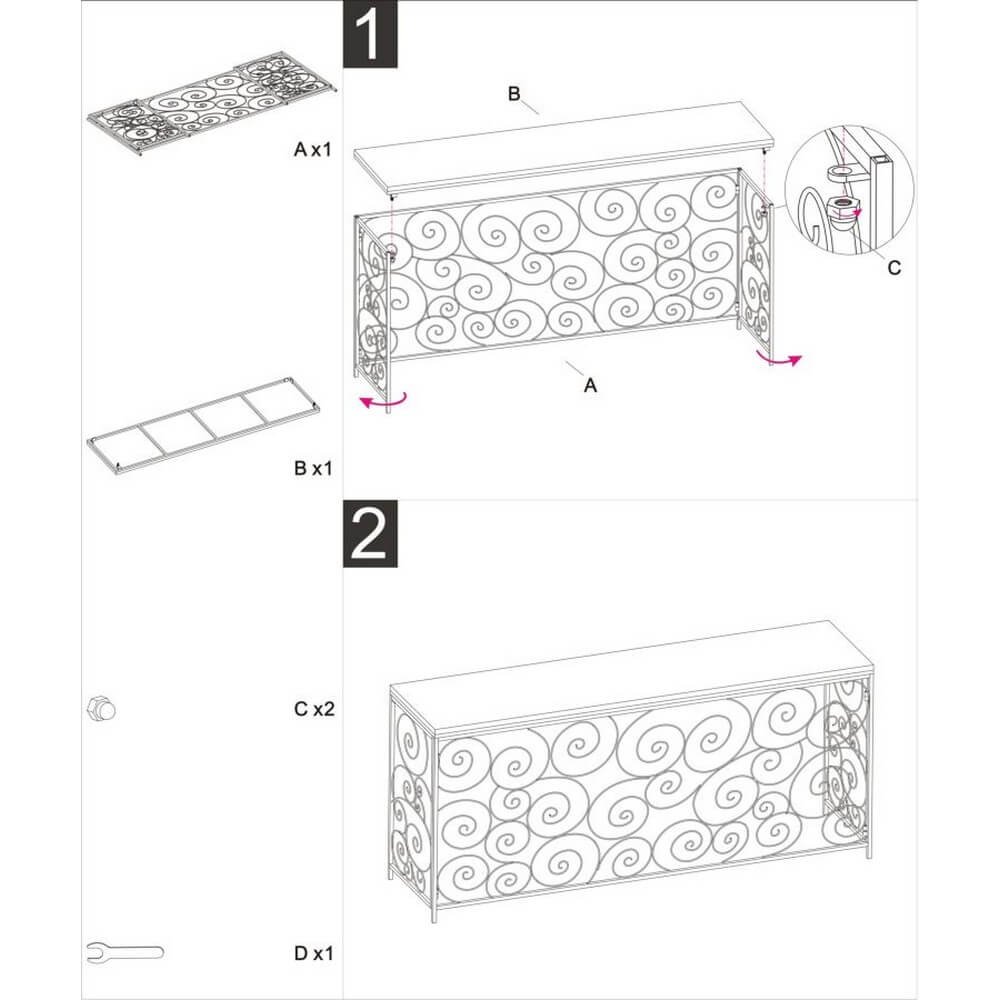 A x1

B x1

C x2

D x1

1

B

C

A

2