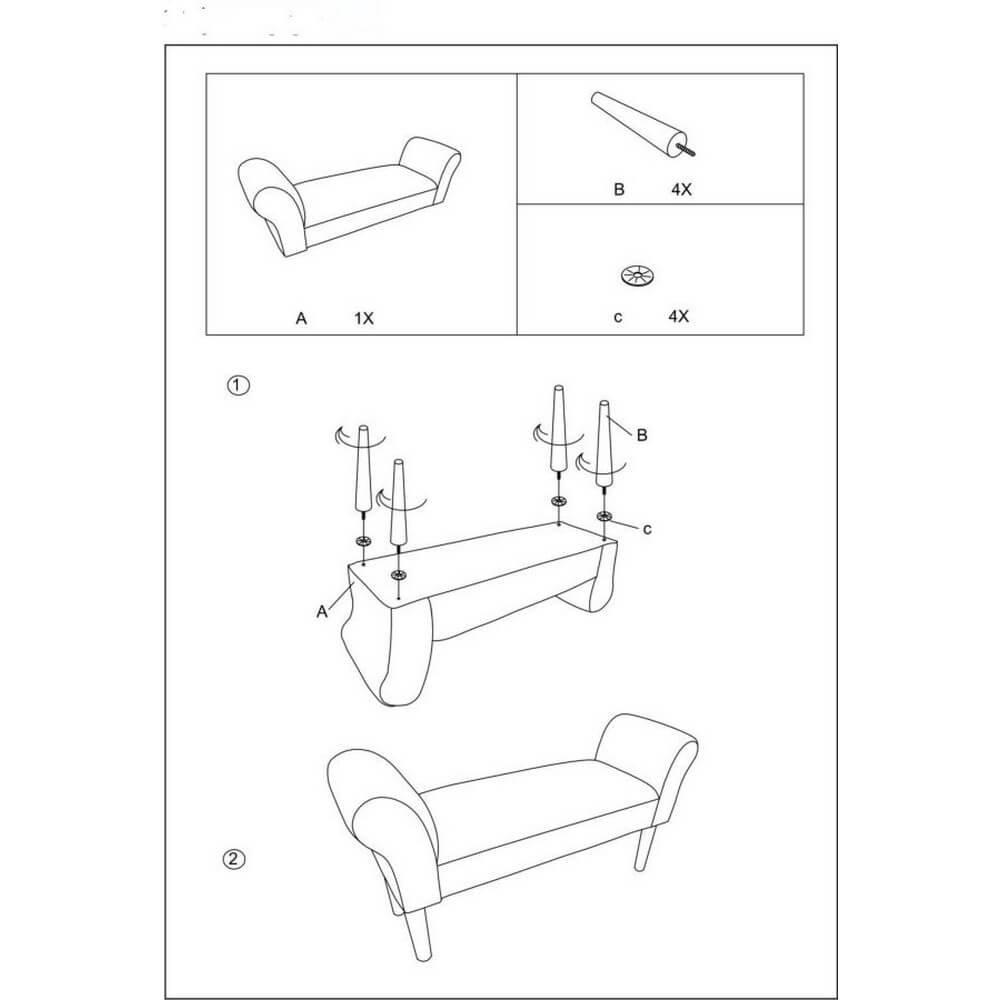 A 1X

B 4X

c 4X

①

B

c

A

②