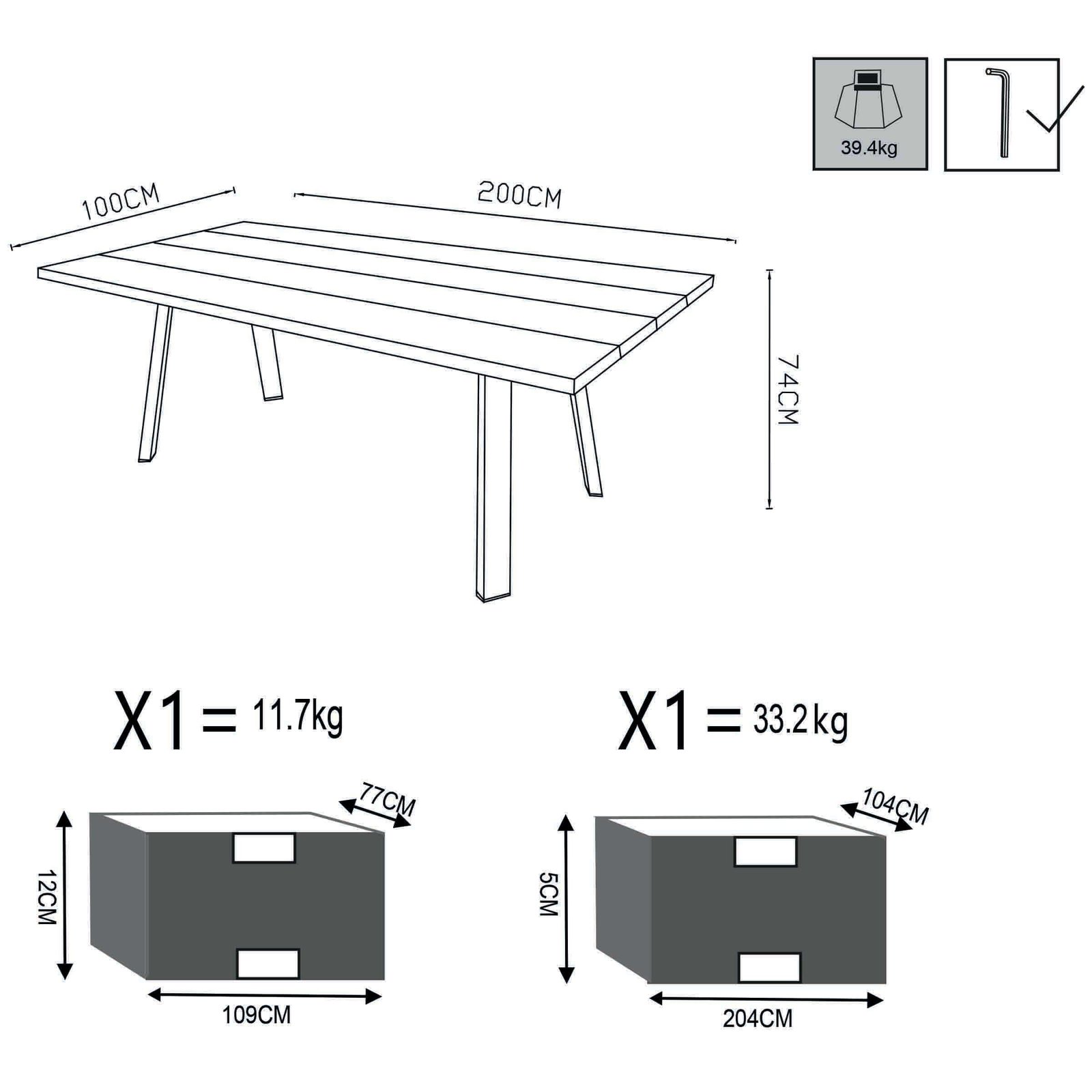 39.4kg

100CM

200CM

74CM

X1 = 11.7kg

77CM

12CM

109CM

X1 = 33.2 kg

104CM

5CM

204CM